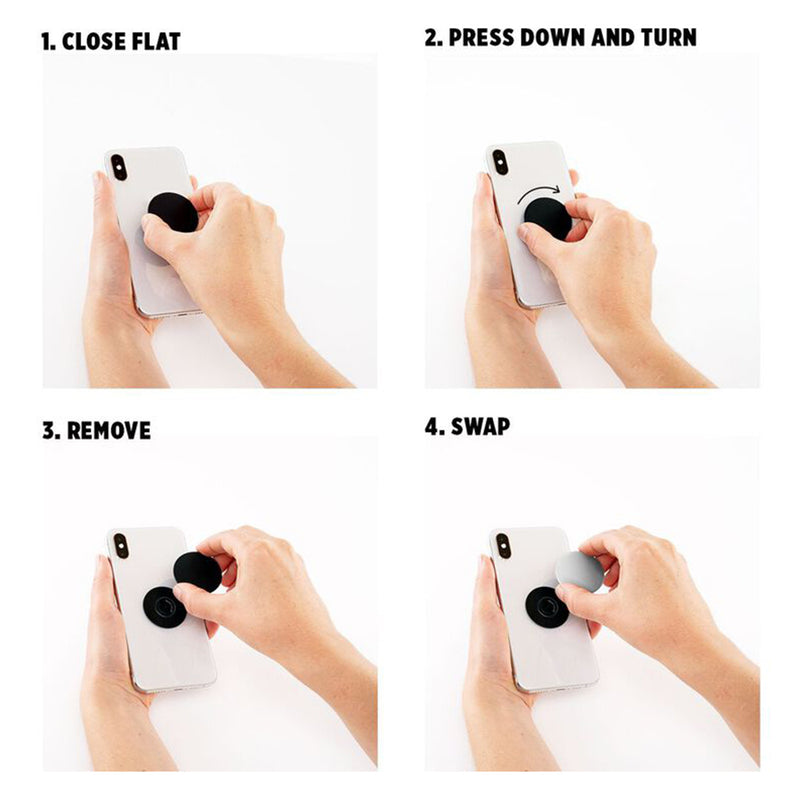 1. CLOSE FLAT

2. PRESS DOWN AND TURN

3. REMOVE

4. SWAP