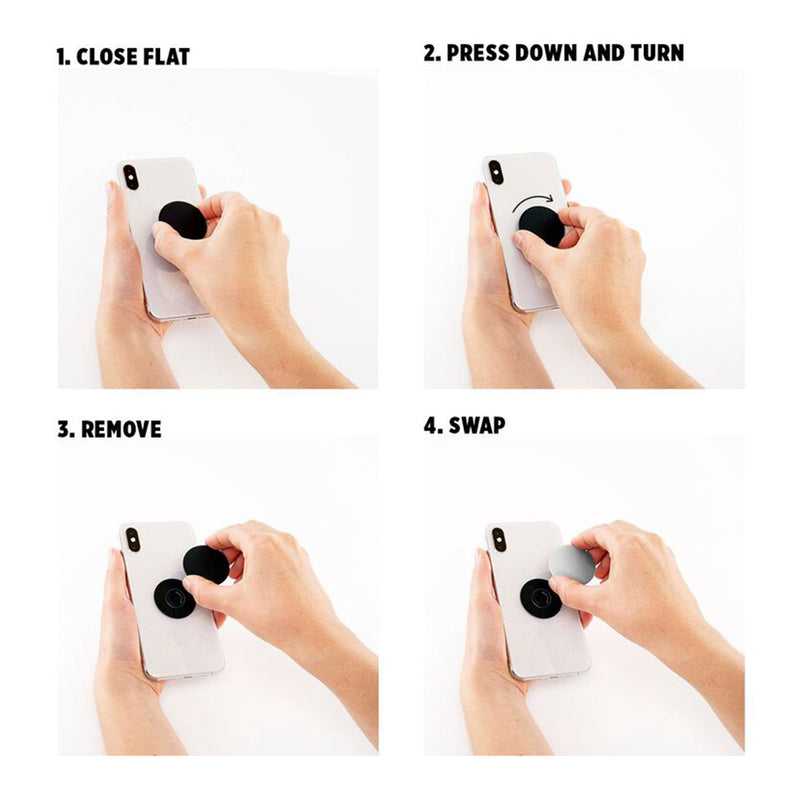 1. CLOSE FLAT

2. PRESS DOWN AND TURN

3. REMOVE

4. SWAP