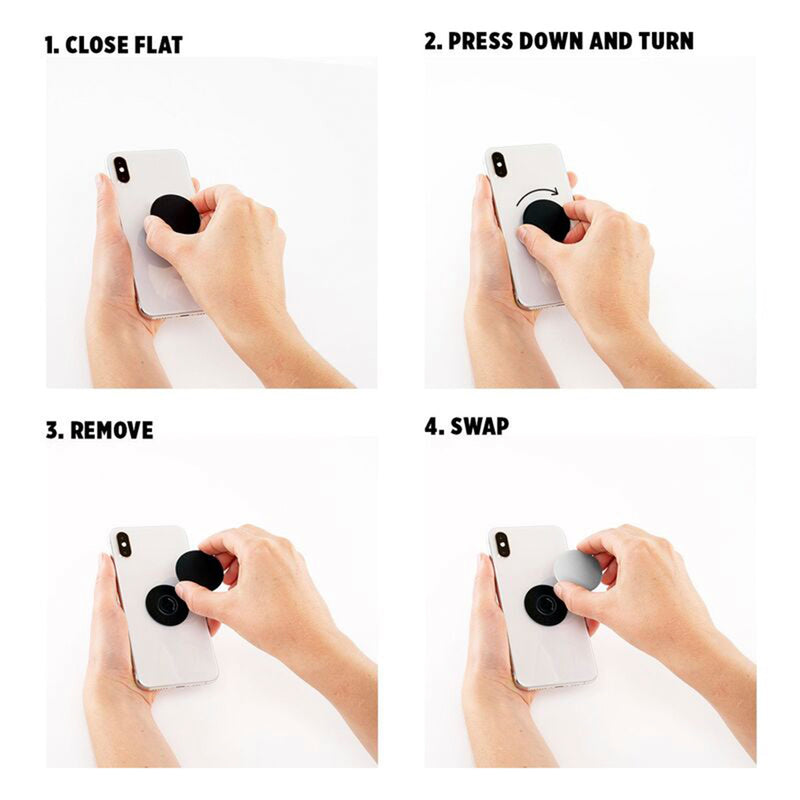 1. CLOSE FLAT

2. PRESS DOWN AND TURN

3. REMOVE

4. SWAP