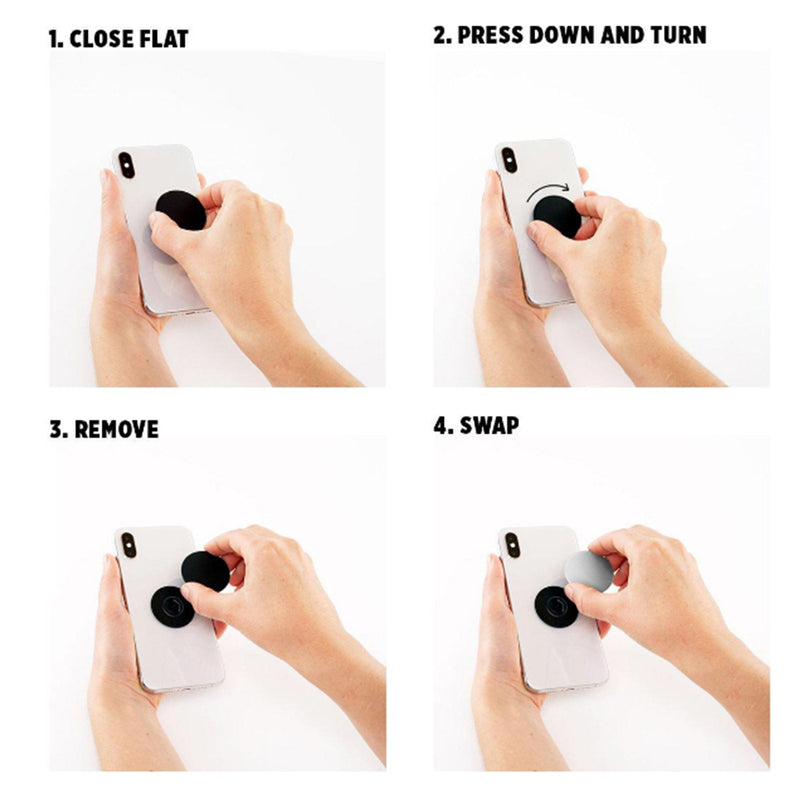 1. CLOSE FLAT

2. PRESS DOWN AND TURN

3. REMOVE

4. SWAP