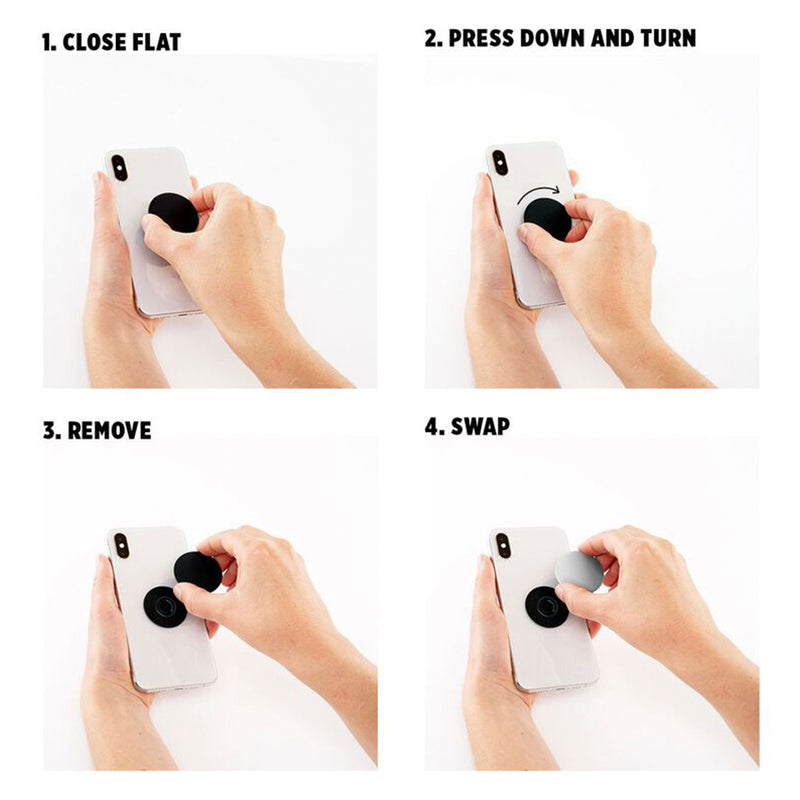 1. CLOSE FLAT

2. PRESS DOWN AND TURN

3. REMOVE

4. SWAP