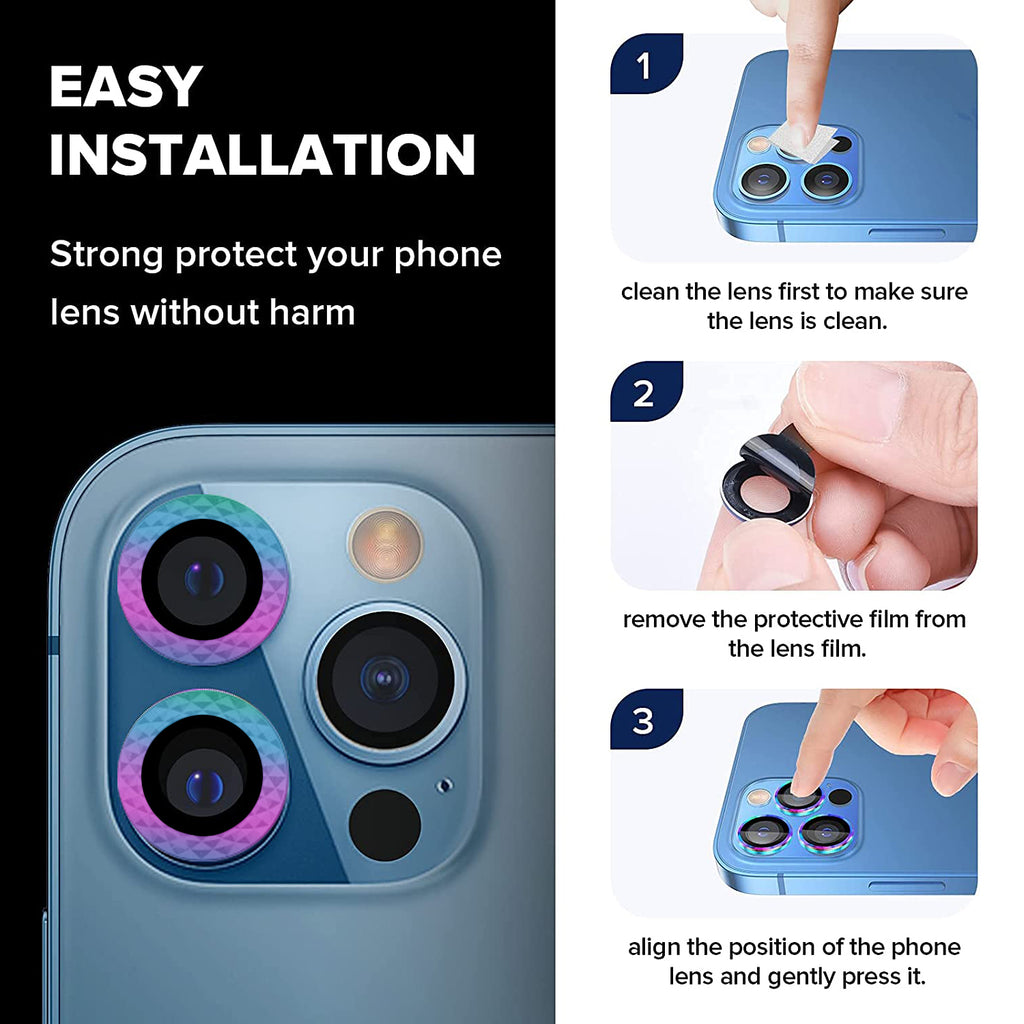 EASY INSTALLATION

Strong protect your phone lens without harm

1

clean the lens first to make sure the lens is clean.

2

remove the protective film from the lens film.

3

align the position of the phone lens and gently press it.