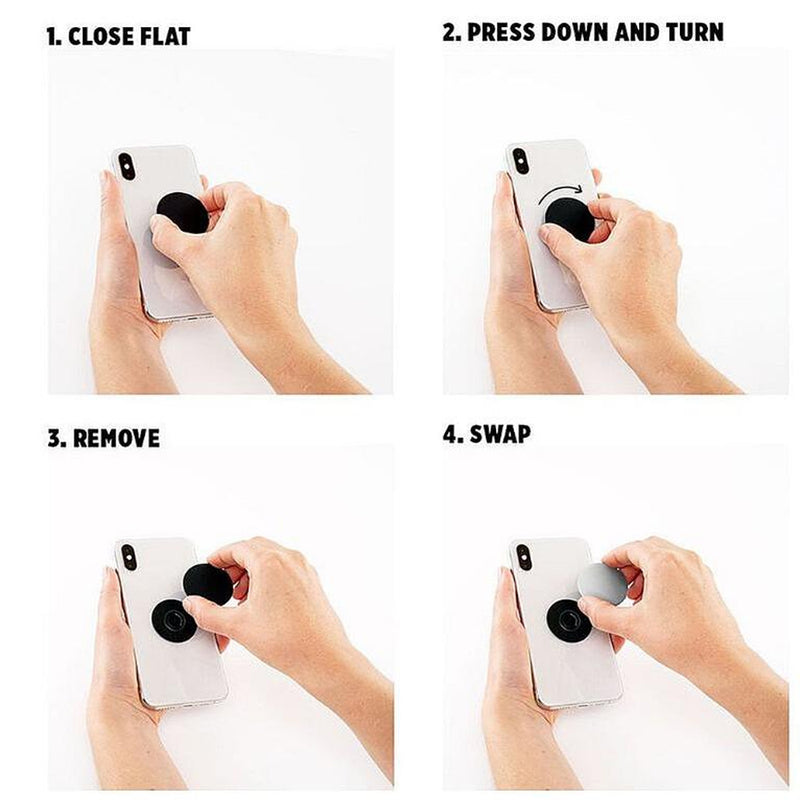 1. CLOSE FLAT

2. PRESS DOWN AND TURN

3. REMOVE

4. SWAP