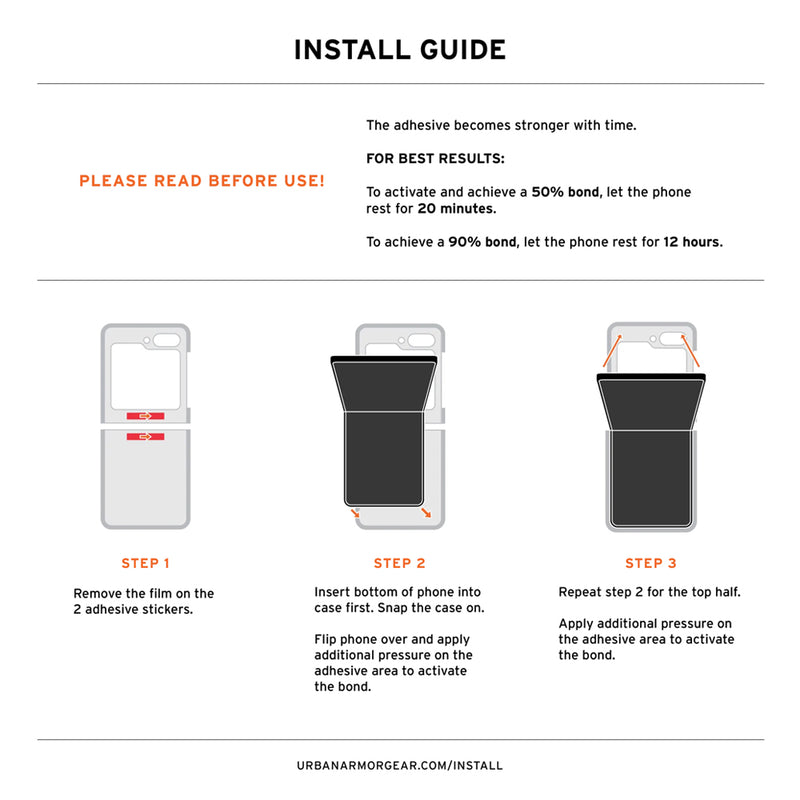 INSTALL GUIDE

PLEASE READ BEFORE USE!

The adhesive becomes stronger with time.

FOR BEST RESULTS:

To activate and achieve a 50% bond, let the phone rest for 20 minutes.

To achieve a 90% bond, let the phone rest for 12 hours.

STEP 1

Remove the film on the 2 adhesive stickers.

STEP 2

Insert bottom of phone into case first. Snap the case on.

Flip phone over and apply additional pressure on the adhesive area to activate the bond.

STEP 3

Repeat step 2 for the top half.

Apply additional pressure on the adhesive area to activate the bond.

URBANARMORGEAR.COM/INSTALL